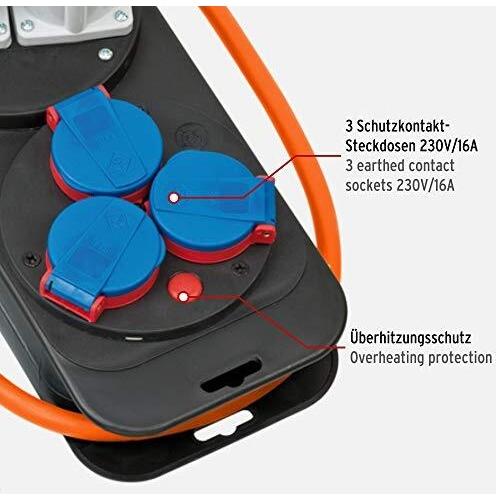 3 Schutzkontakt-Steckdosen 230V/16A
3 earthed contact sockets 230V/16A

Überhitzungsschutz
Overheating protection