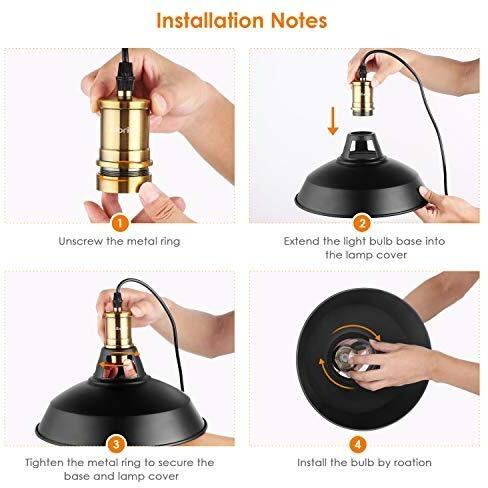 Installation Notes

1
Unscrew the metal ring

2
Extend the light bulb base into the lamp cover

3
Tighten the metal ring to secure the base and lamp cover

4
Install the bulb by roation