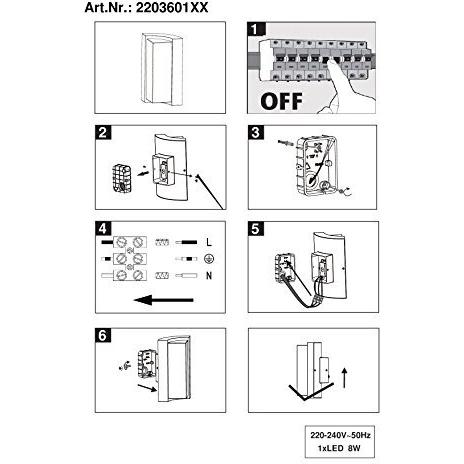 Art.Nr.: 2203601XX

1

OFF

2

3

4

L

N

5

6

220-240V~50Hz
1xLED 8W