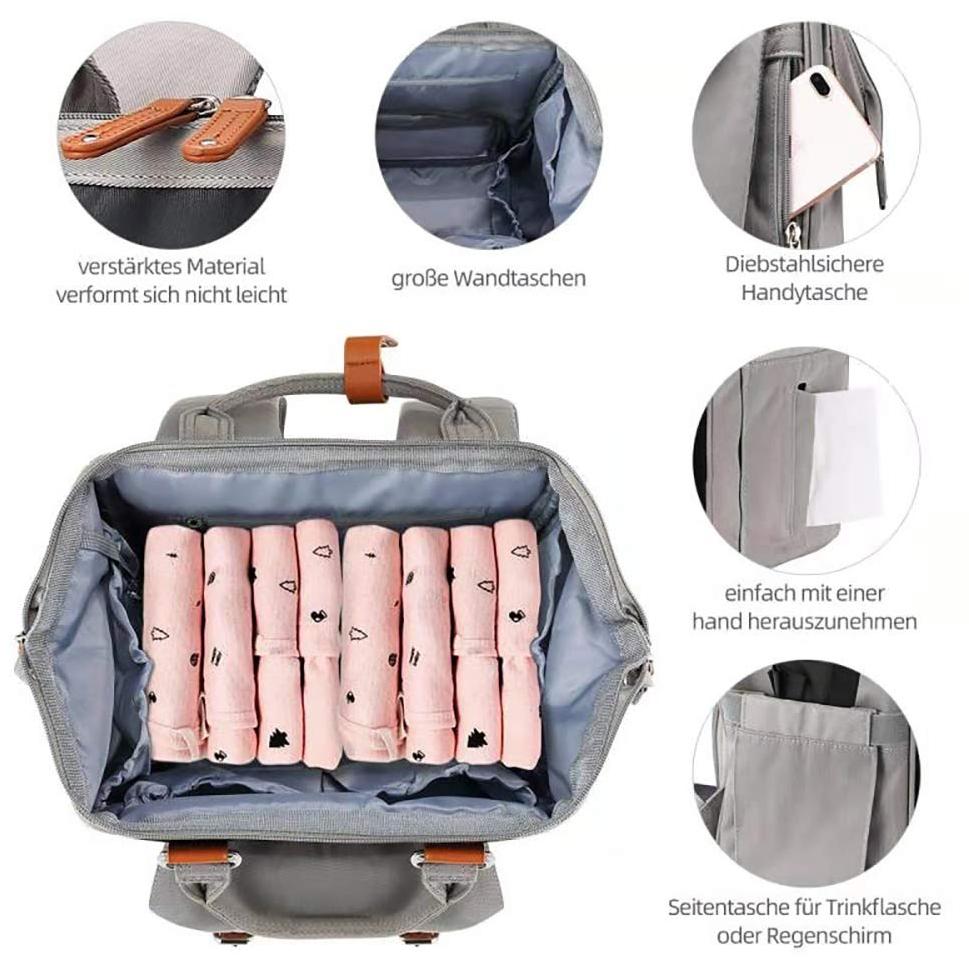 verstärktes Material verformt sich nicht leicht

große Wandtaschen

Diebstahlsichere Handytasche

einfach mit einer hand herauszunehmen

Seitentasche für Trinkflasche oder Regenschirm