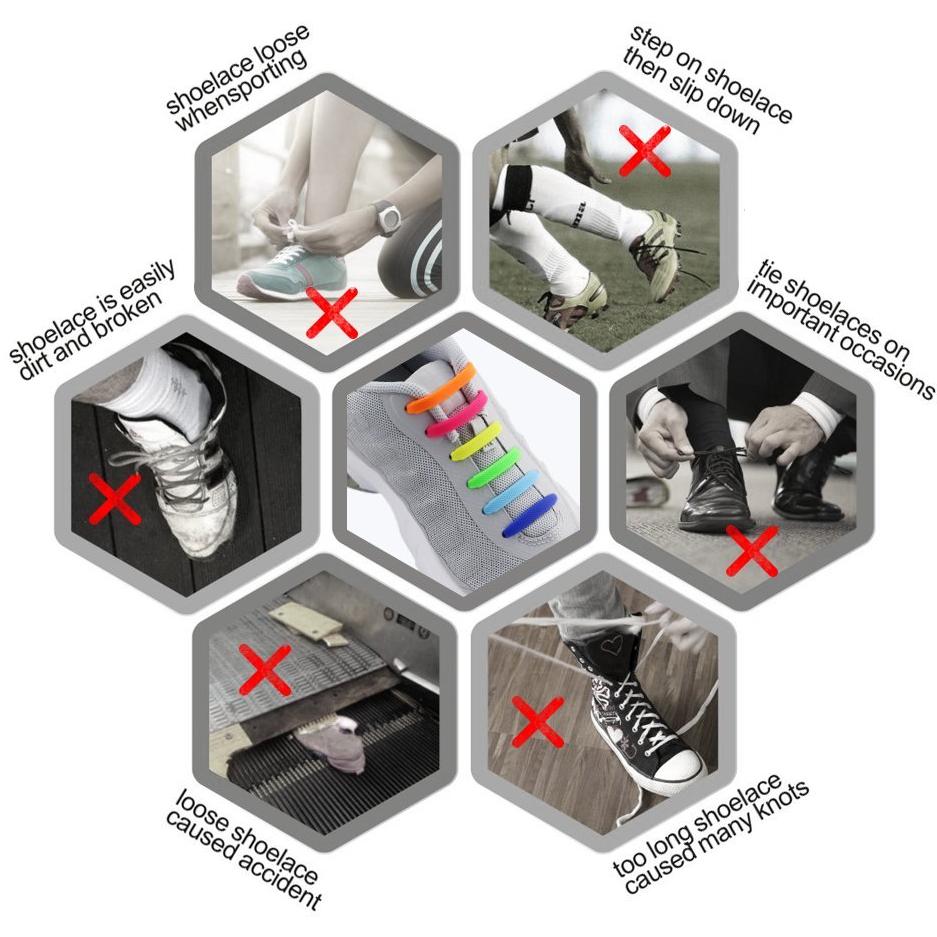 shoelace loose whensporting

step on shoelace then slip down

shoelace is easily dirt and broken

tie shoelaces on important occasions

loose shoelace caused accident

too long shoelace caused many knots