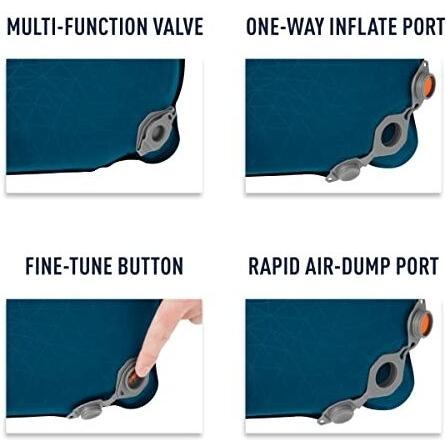 MULTI-FUNCTION VALVE

ONE-WAY INFLATE PORT

FINE-TUNE BUTTON

RAPID AIR-DUMP PORT