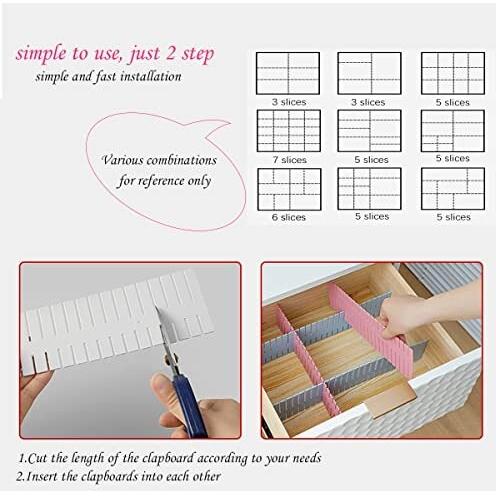 simple to use, just 2 step
simple and fast installation

Various combinations for reference only

3 slices
3 slices
5 slices
7 slices
5 slices
5 slices
6 slices
5 slices
5 slices

1.Cut the length of the clapboard according to your needs
2.Insert the clapboards into each other