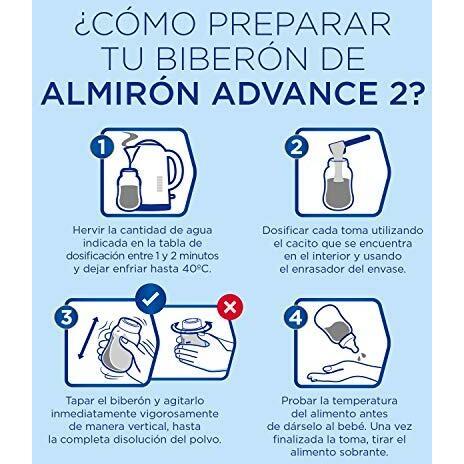 ¿CÓMO PREPARAR TU BIBERÓN DE ALMIRÓN ADVANCE 2?

1

Hervir la cantidad de agua indicada en la tabla de dosificación entre 1 y 2 minutos y dejar enfriar hasta 40ºC.

2

Dosificar cada toma utilizando el cacito que se encuentra en el interior y usando el enrasador del envase.

3

Tapar el biberón y agitarlo inmediatamente vigorosamente de manera vertical, hasta la completa disolución del polvo.

4

Probar la temperatura del alimento antes de dárselo al bebé. Una vez finalizada la toma, tirar el alimento sobrante.