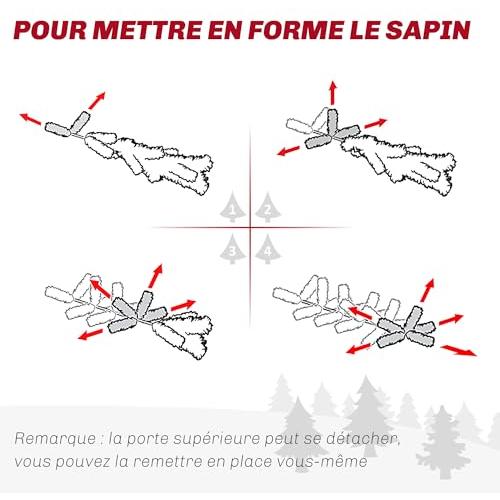 POUR METTRE EN FORME LE SAPIN

1

2

3

4

Remarque : la porte supérieure peut se détacher, vous pouvez la remettre en place vous-même