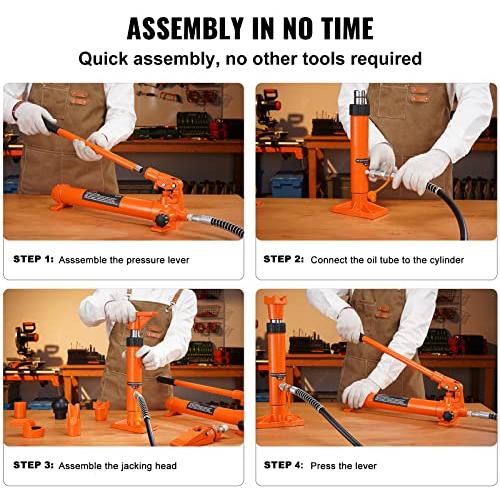 ASSEMBLY IN NO TIME

Quick assembly, no other tools required

STEP 1: Asssemble the pressure lever

STEP 2: Connect the oil tube to the cylinder

STEP 3: Assemble the jacking head

STEP 4: Press the lever