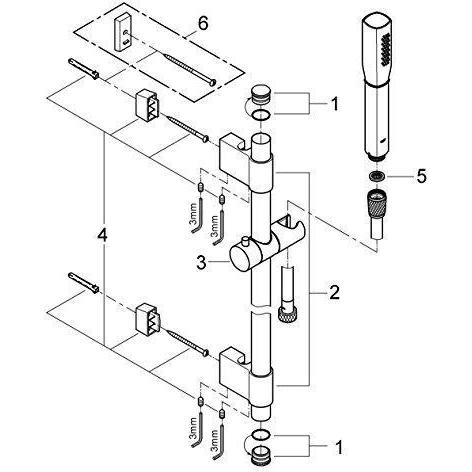 6
1
5
3mm
3mm
4
3
2
3mm
3mm
1