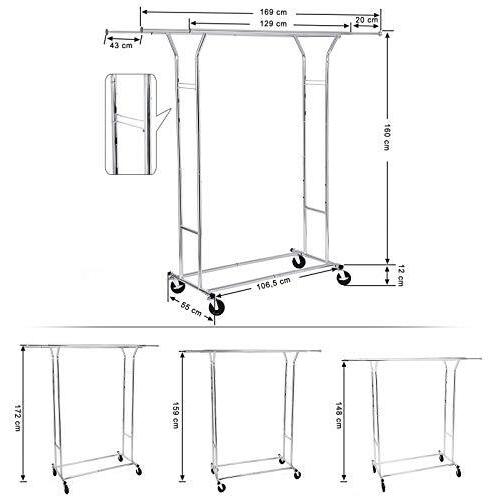 169 cm
129 cm
20 cm
43 cm
160 cm
12 cm
106,5 cm
55 cm
172 cm
159 cm
148 cm