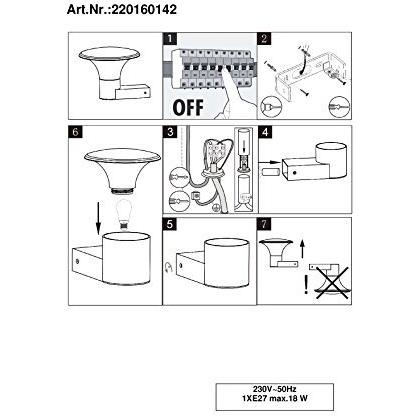 Art.Nr.:220160142

1

OFF

2

6

3

4

5

7

!

230V~50Hz
1XE27 max.18 W