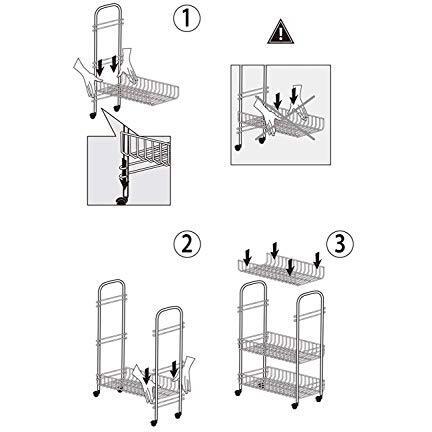 1

2

3