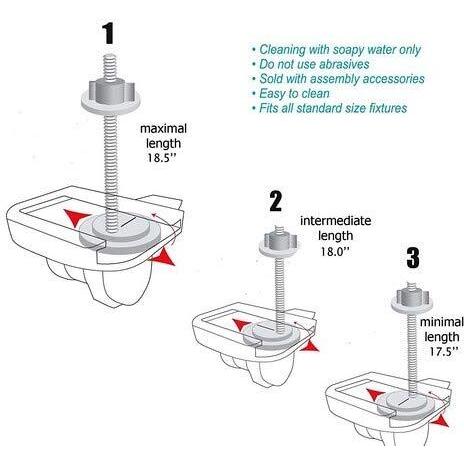 1

• Cleaning with soapy water only
• Do not use abrasives
• Sold with assembly accessories
• Easy to clean
• Fits all standard size fixtures

maximal length 18.5''

2

intermediate length 18.0''

3

minimal length 17.5''