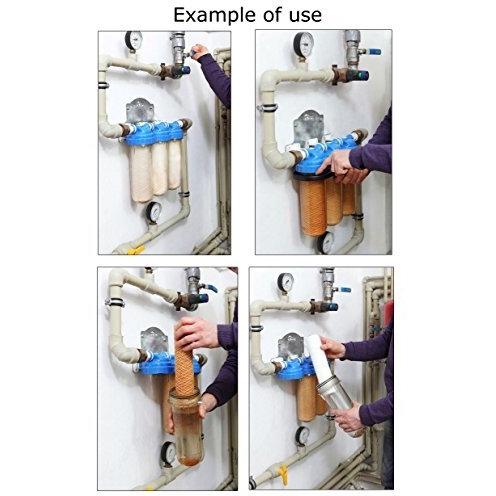 Example of use