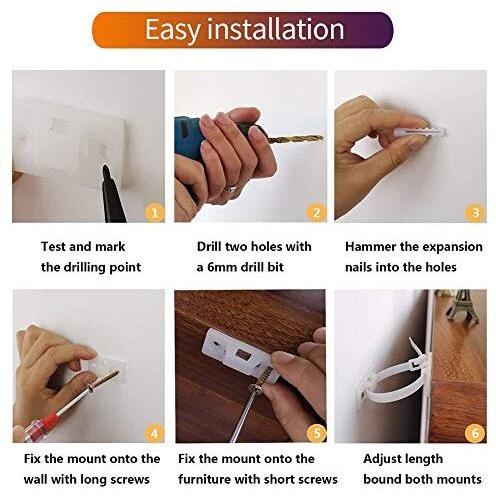 Easy installation

1
Test and mark the drilling point

2
Drill two holes with a 6mm drill bit

3
Hammer the expansion nails into the holes

4
Fix the mount onto the wall with long screws

5
Fix the mount onto the furniture with short screws

6
Adjust length bound both mounts