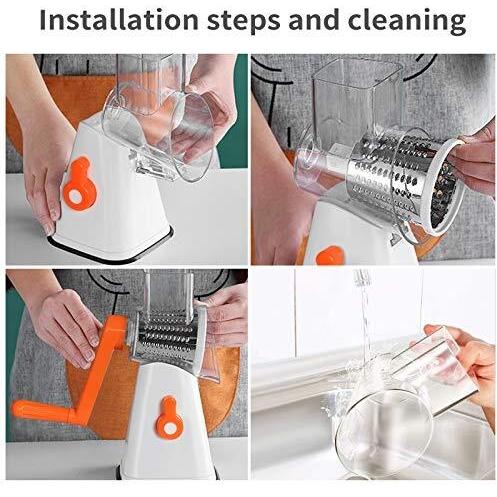 Installation steps and cleaning