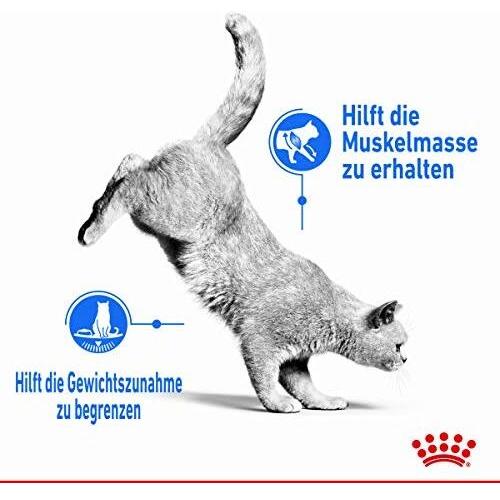 Hilft die Muskelmasse zu erhalten

Hilft die Gewichtszunahme zu begrenzen