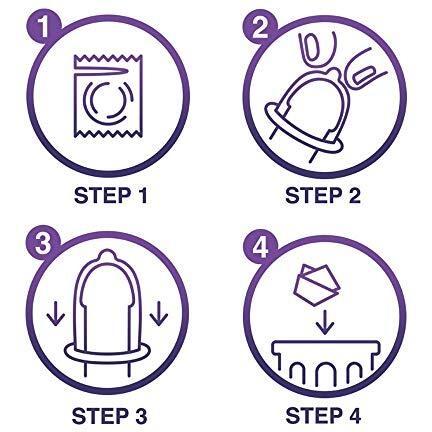 1

STEP 1

2

STEP 2

3

STEP 3

4

STEP 4