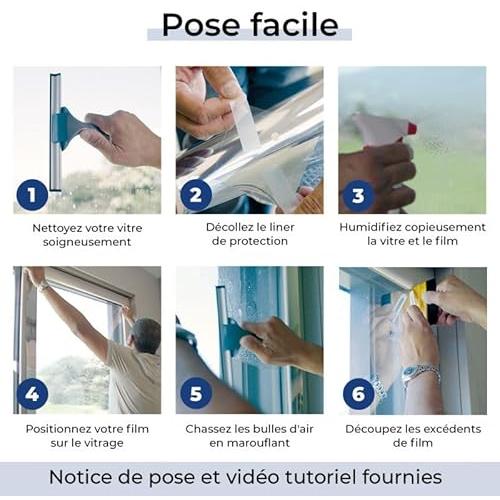 Pose facile

1
Nettoyez votre vitre soigneusement

2
Décollez le liner de protection

3
Humidifiez copieusement la vitre et le film

4
Positionnez votre film sur le vitrage

5
Chassez les bulles d'air en marouflant

6
Découpez les excédents de film

Notice de pose et vidéo tutoriel fournies