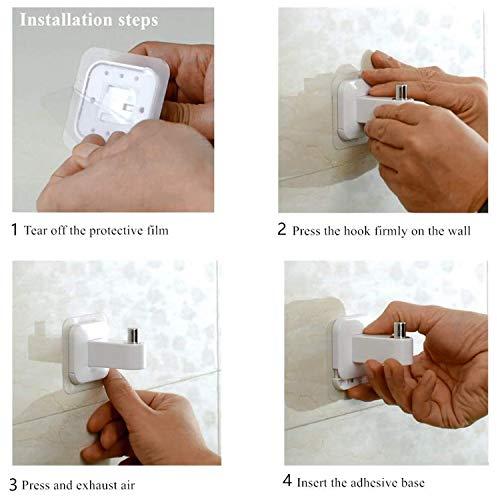 Installation steps

1 Tear off the protective film

2 Press the hook firmly on the wall

3 Press and exhaust air

4 Insert the adhesive base