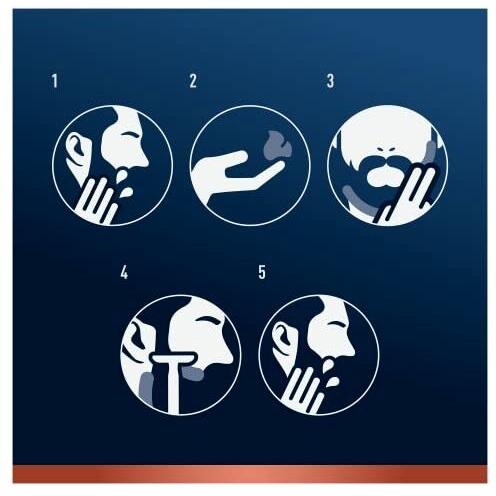 1

2

3

4

5