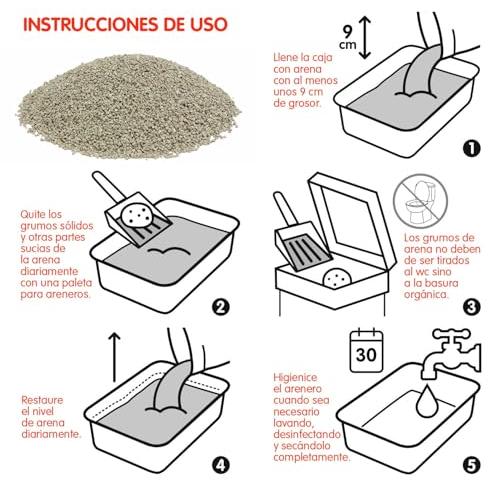 INSTRUCCIONES DE USO

9 cm

Llene la caja con arena con al menos unos 9 cm de grosor.

1

Quite los grumos sólidos y otras partes sucias de la arena diariamente con una paleta para areneros.

2

Los grumos de arena no deben de ser tirados al wc sino a la basura orgánica.

3

Restaure el nivel de arena diariamente.

4

30

Higienice el arenero cuando sea necesario lavando, desinfectando y secándolo completamente.

5