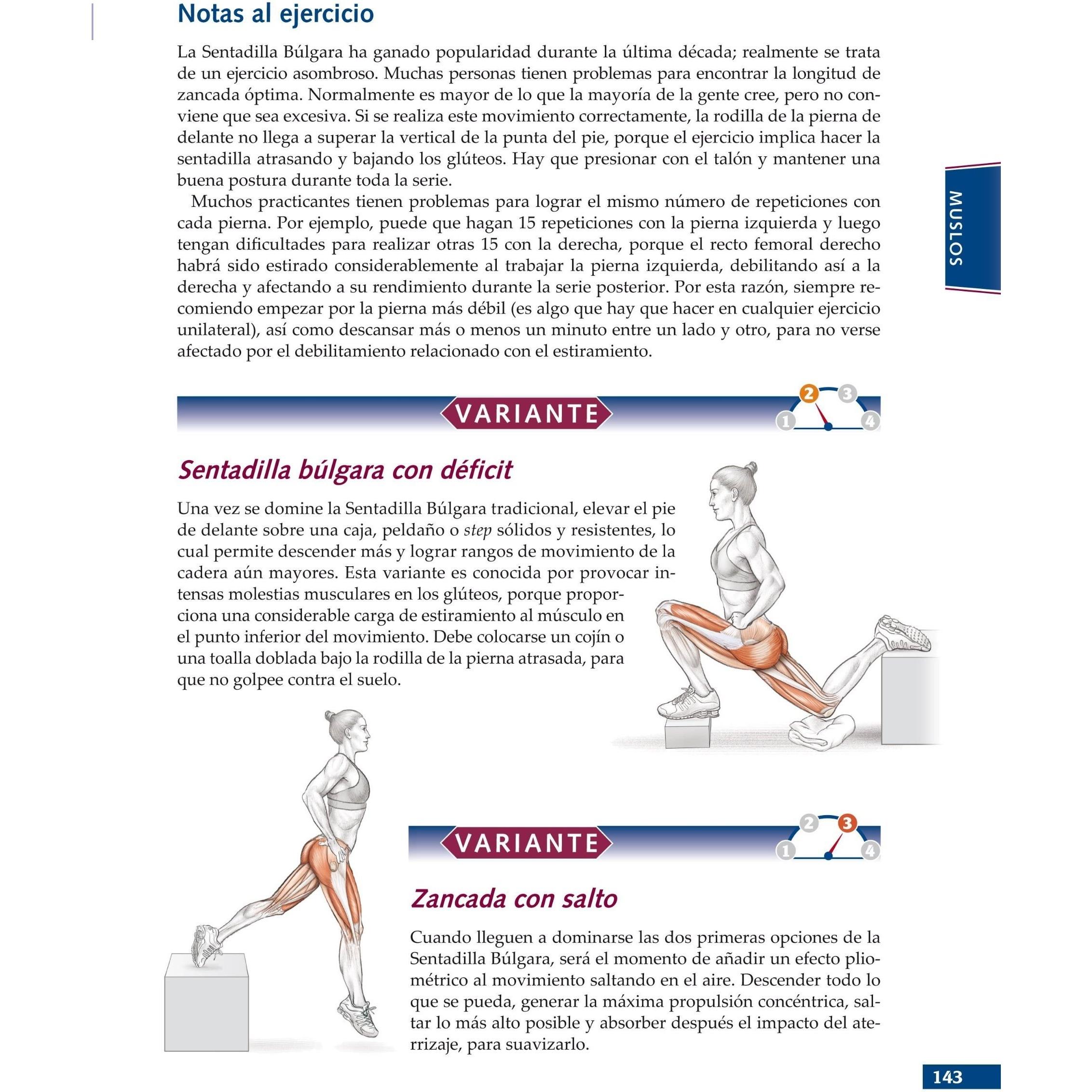 Notas al ejercicio

La Sentadilla Búlgara ha ganado popularidad durante la última década; realmente se trata de un ejercicio asombroso. Muchas personas tienen problemas para encontrar la longitud de zancada óptima. Normalmente es mayor de lo que la mayoría de la gente cree, pero no conviene que sea excesiva. Si se realiza este movimiento correctamente, la rodilla de la pierna de delante no llega a superar la vertical de la punta del pie, porque el ejercicio implica hacer la sentadilla atrasando y bajando los glúteos. Hay que presionar con el talón y mantener una buena postura durante toda la serie.

Muchos practicantes tienen problemas para lograr el mismo número de repeticiones con cada pierna. Por ejemplo, puede que hagan 15 repeticiones con la pierna izquierda y luego tengan dificultades para realizar otras 15 con la derecha, porque el recto femoral derecho habrá sido estirado considerablemente al trabajar la pierna izquierda, debilitando así a la derecha y afectando a su rendimiento durante la serie posterior. Por esta razón, siempre recomiendo empezar por la pierna más débil (es algo que hay que hacer en cualquier ejercicio unilateral), así como descansar más o menos un minuto entre un lado y otro, para no verse afectado por el debilitamiento relacionado con el estiramiento.

MUSLOS

VARIANTE

1 2 3 4

Sentadilla búlgara con déficit

Una vez se domine la Sentadilla Búlgara tradicional, elevar el pie de delante sobre una caja, peldaño o step sólidos y resistentes, lo cual permite descender más y lograr rangos de movimiento de la cadera aún mayores. Esta variante es conocida por provocar intensas molestias musculares en los glúteos, porque proporciona una considerable carga de estiramiento al músculo en el punto inferior del movimiento. Debe colocarse un cojín o una toalla doblada bajo la rodilla de la pierna atrasada, para que no golpee contra el suelo.

VARIANTE

1 2 3 4

Zancada con salto

Cuando lleguen a dominarse las dos primeras opciones de la Sentadilla Búlgara, será el momento de añadir un efecto pliométrico al movimiento saltando en el aire. Descender todo lo que se pueda, generar la máxima propulsión concéntrica, saltar lo más alto posible y absorber después el impacto del aterrizaje, para suavizarlo.

143