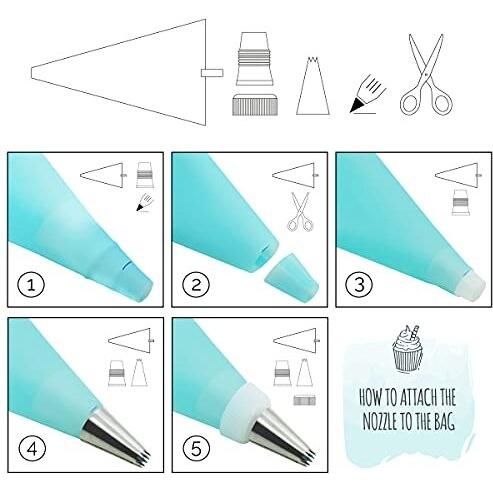 1

2

3

4

5

HOW TO ATTACH THE NOZZLE TO THE BAG