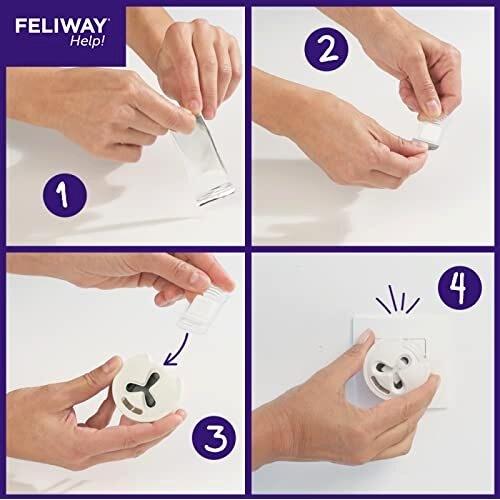 FELIWAY
Help!

1

2

3

4