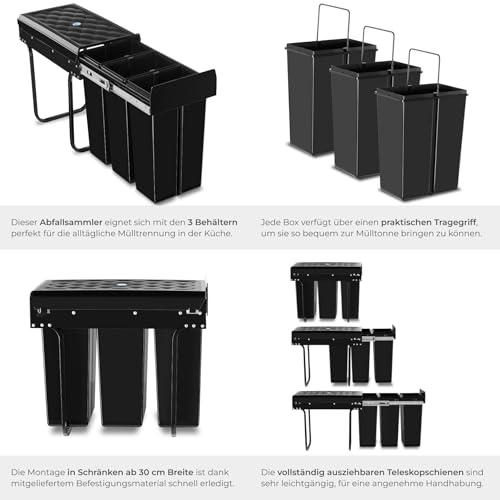 Dieser Abfallsammler eignet sich mit den 3 Behältern perfekt für die alltägliche Mülltrennung in der Küche.

Jede Box verfügt über einen praktischen Tragegriff, um sie so bequem zur Mülltonne bringen zu können.

Die Montage in Schränken ab 30 cm Breite ist dank mitgeliefertem Befestigungsmaterial schnell erledigt.

Die vollständig ausziehbaren Teleskopschienen sind sehr leichtgängig, für eine angenehme Handhabung.