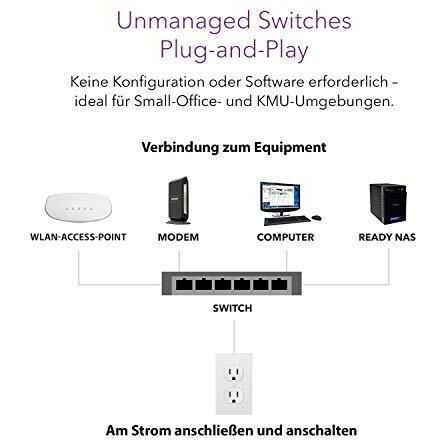 Unmanaged Switches
Plug-and-Play

Keine Konfiguration oder Software erforderlich – ideal für Small-Office- und KMU-Umgebungen.

Verbindung zum Equipment

WLAN-ACCESS-POINT

MODEM

COMPUTER

READY NAS

SWITCH

Am Strom anschließen und anschalten