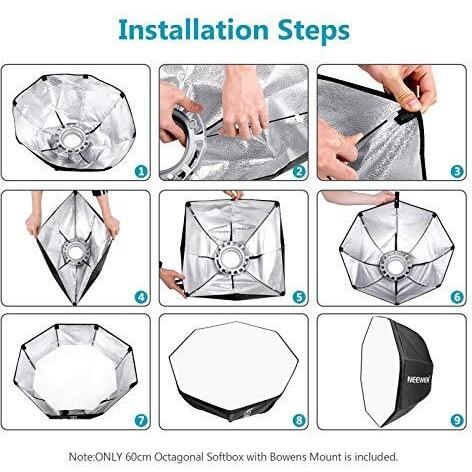 Installation Steps

1

2

3

4

5

6

7

8

NEEWER

9

Note:ONLY 60cm Octagonal Softbox with Bowens Mount is included.