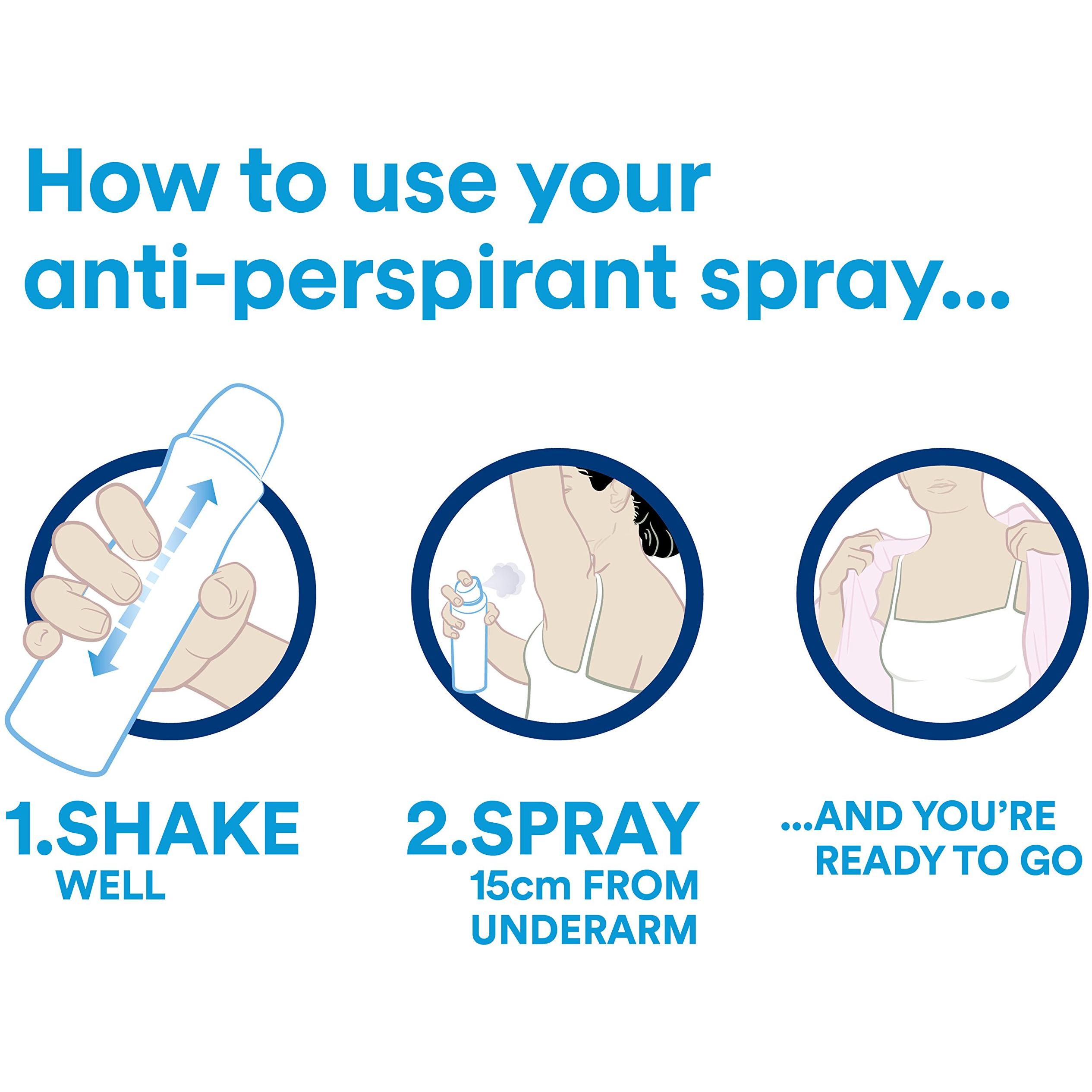 How to use your anti-perspirant spray...

1.SHAKE
WELL

2.SPRAY
15cm FROM UNDERARM

...AND YOU'RE READY TO GO