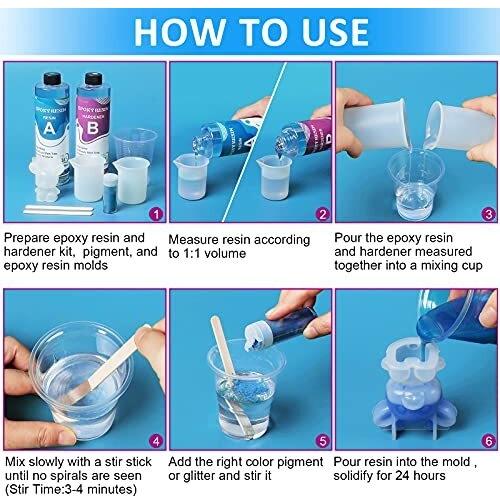 HOW TO USE

EPOXY RESIN
RESIN
A

EPOXY RESIN
HARDENER
B

1

Prepare epoxy resin and hardener kit, pigment, and epoxy resin molds

2

Measure resin according to 1:1 volume

3

Pour the epoxy resin and hardener measured together into a mixing cup

4

Mix slowly with a stir stick until no spirals are seen (Stir Time:3-4 minutes)

5

Add the right color pigment or glitter and stir it

6

Pour resin into the mold , solidify for 24 hours