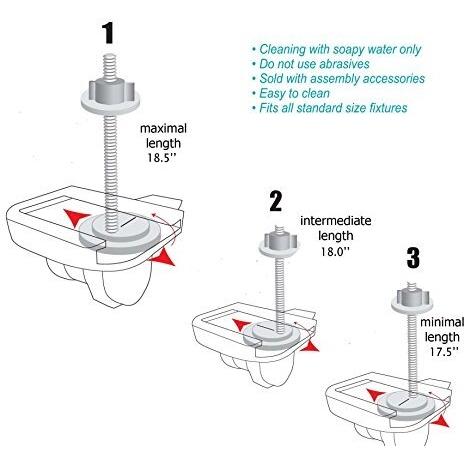 1

• Cleaning with soapy water only
• Do not use abrasives
• Sold with assembly accessories
• Easy to clean
• Fits all standard size fixtures

maximal length 18.5''

2

intermediate length 18.0''

3

minimal length 17.5''