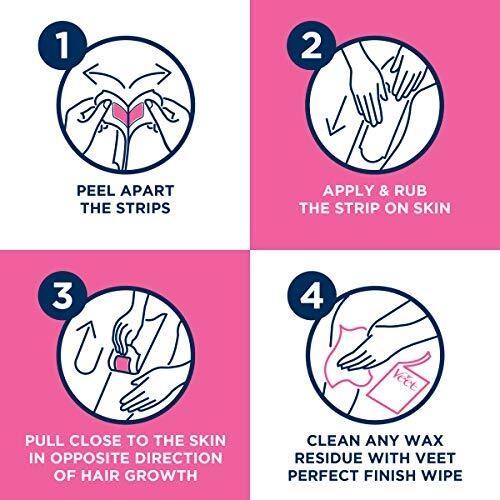 1
PEEL APART THE STRIPS

2
APPLY & RUB THE STRIP ON SKIN

3
PULL CLOSE TO THE SKIN IN OPPOSITE DIRECTION OF HAIR GROWTH

4
Veet
CLEAN ANY WAX RESIDUE WITH VEET PERFECT FINISH WIPE