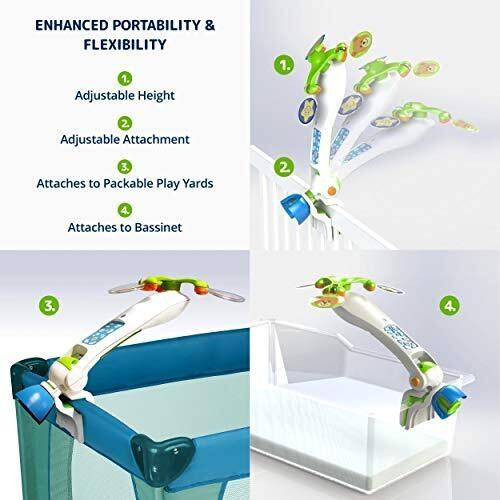 ENHANCED PORTABILITY & FLEXIBILITY

1.
Adjustable Height

2.
Adjustable Attachment

3.
Attaches to Packable Play Yards

4.
Attaches to Bassinet

1.

2.

3.

4.