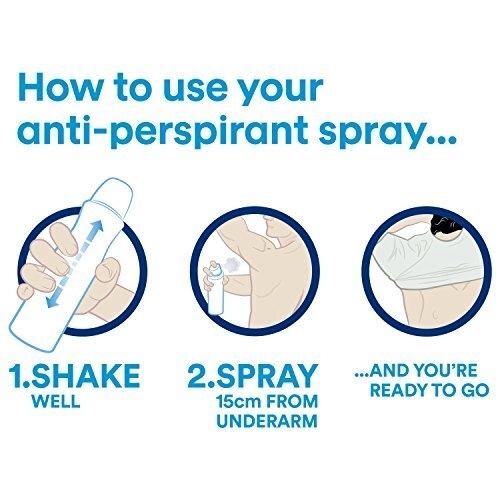 How to use your anti-perspirant spray...

1.SHAKE
WELL

2.SPRAY
15cm FROM UNDERARM

...AND YOU'RE READY TO GO