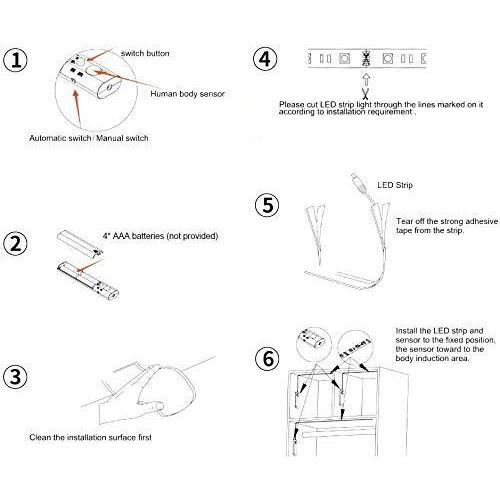 ①

switch button

Human body sensor

Automatic switch / Manual switch

②

4* AAA batteries (not provided)

③

Clean the installation surface first

④

Please cut LED strip light through the lines marked on it according to installation requirement .

⑤

LED Strip

Tear off the strong adhesive tape from the strip.

⑥

Install the LED strip and sensor to the fixed position, the sensor toward to the body induction area.