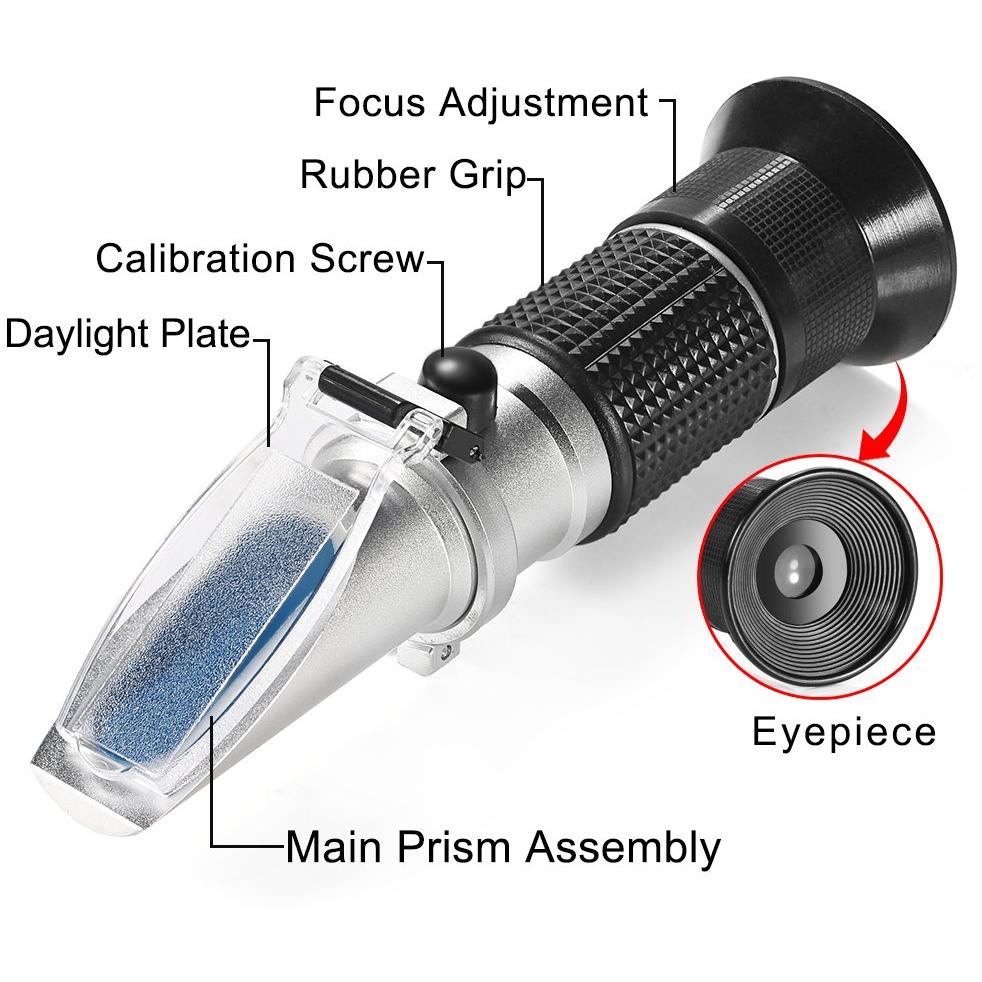 Focus Adjustment
Rubber Grip
Calibration Screw
Daylight Plate
Eyepiece
Main Prism Assembly