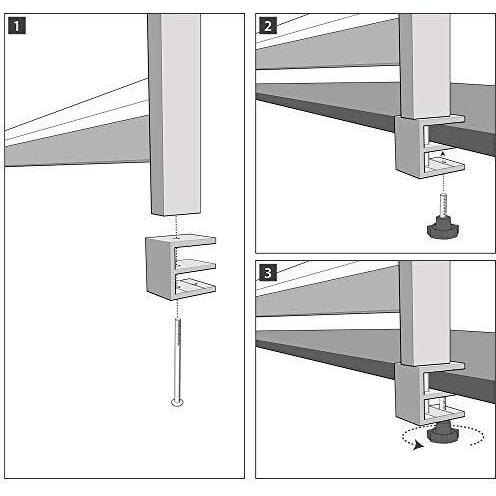 1

2

3