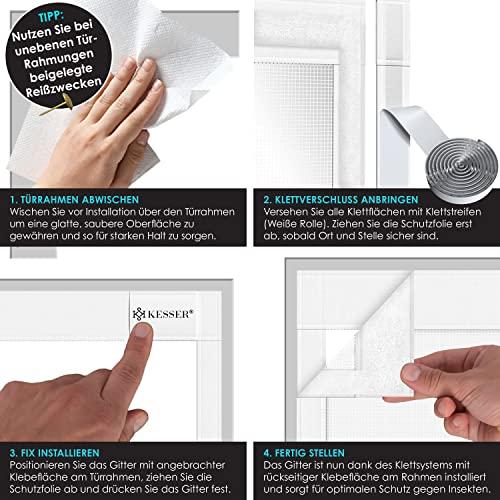 TIPP:
Nutzen Sie bei unebenen Tür-Rahmungen beigelegte Reißzwecken

1. TÜRRAHMEN ABWISCHEN
Wischen Sie vor Installation über den Türrahmen um eine glatte, saubere Oberfläche zu gewähren und so für starken Halt zu sorgen.

2. KLETTVERSCHLUSS ANBRINGEN
Versehen Sie alle Klettflächen mit Klettstreifen (Weiße Rolle). Ziehen Sie die Schutzfolie erst ab, sobald Ort und Stelle sicher sind.

KESSER®

3. FIX INSTALLIEREN
Positionieren Sie das Gitter mit angebrachter Klebefläche am Türrahmen, ziehen Sie die Schutzfolie ab und drücken Sie das Gitter fest.

4. FERTIG STELLEN
Das Gitter ist nun dank des Klettsystems mit rückseitiger Klebefläche am Rahmen installiert und sorgt für optimalen Schutz gegen Insekten.