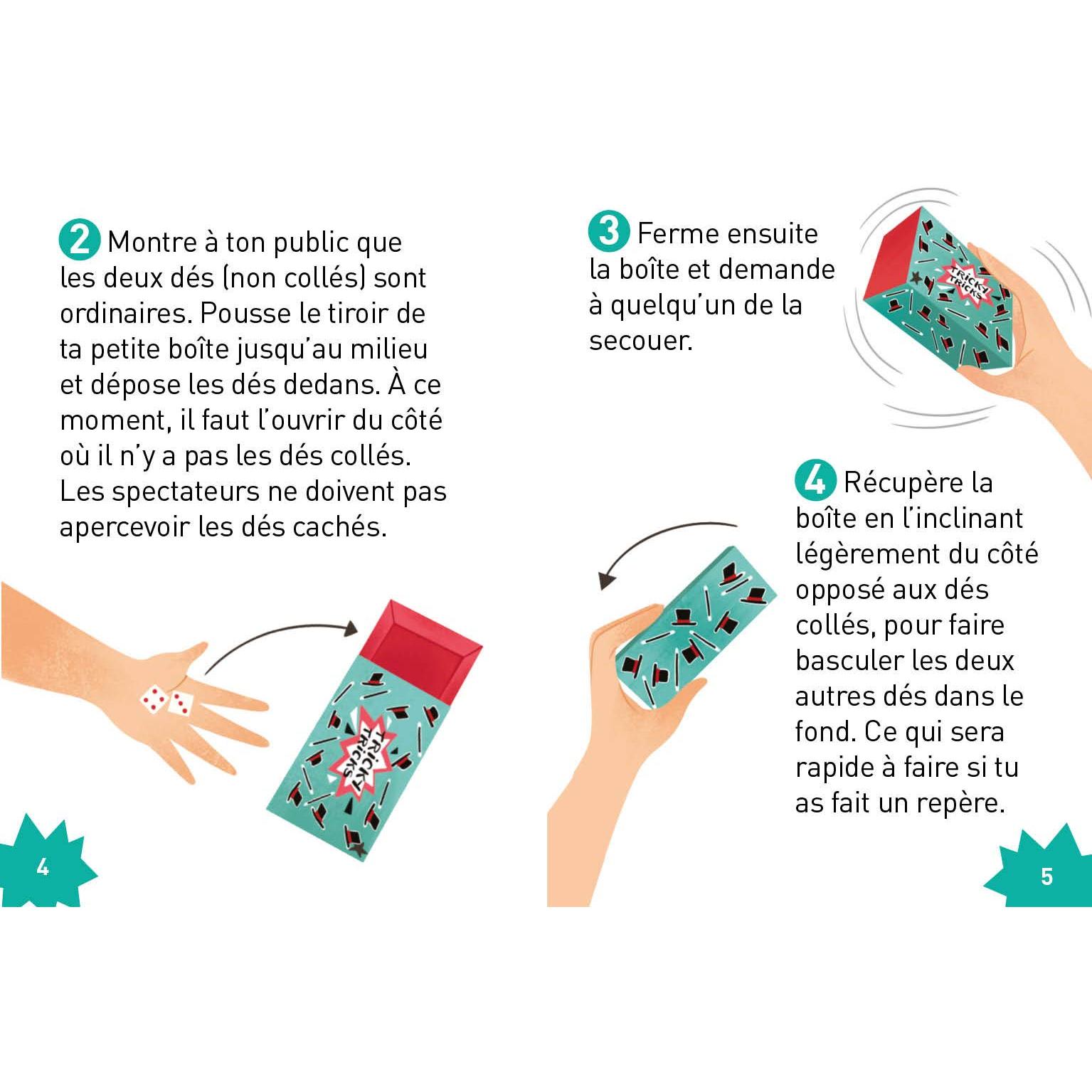 2 Montre à ton public que les deux dés (non collés) sont ordinaires. Pousse le tiroir de ta petite boîte jusqu'au milieu et dépose les dés dedans. À ce moment, il faut l'ouvrir du côté où il n'y a pas les dés collés. Les spectateurs ne doivent pas apercevoir les dés cachés.

TRICKY TRICKS

4

3 Ferme ensuite la boîte et demande à quelqu'un de la secouer.

TRICKY TRICKS

4 Récupère la boîte en l'inclinant légèrement du côté opposé aux dés collés, pour faire basculer les deux autres dés dans le fond. Ce qui sera rapide à faire si tu as fait un repère.

5