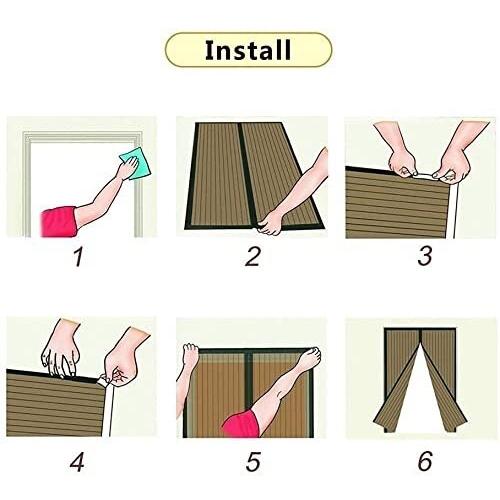 Install

1

2

3

4

5

6