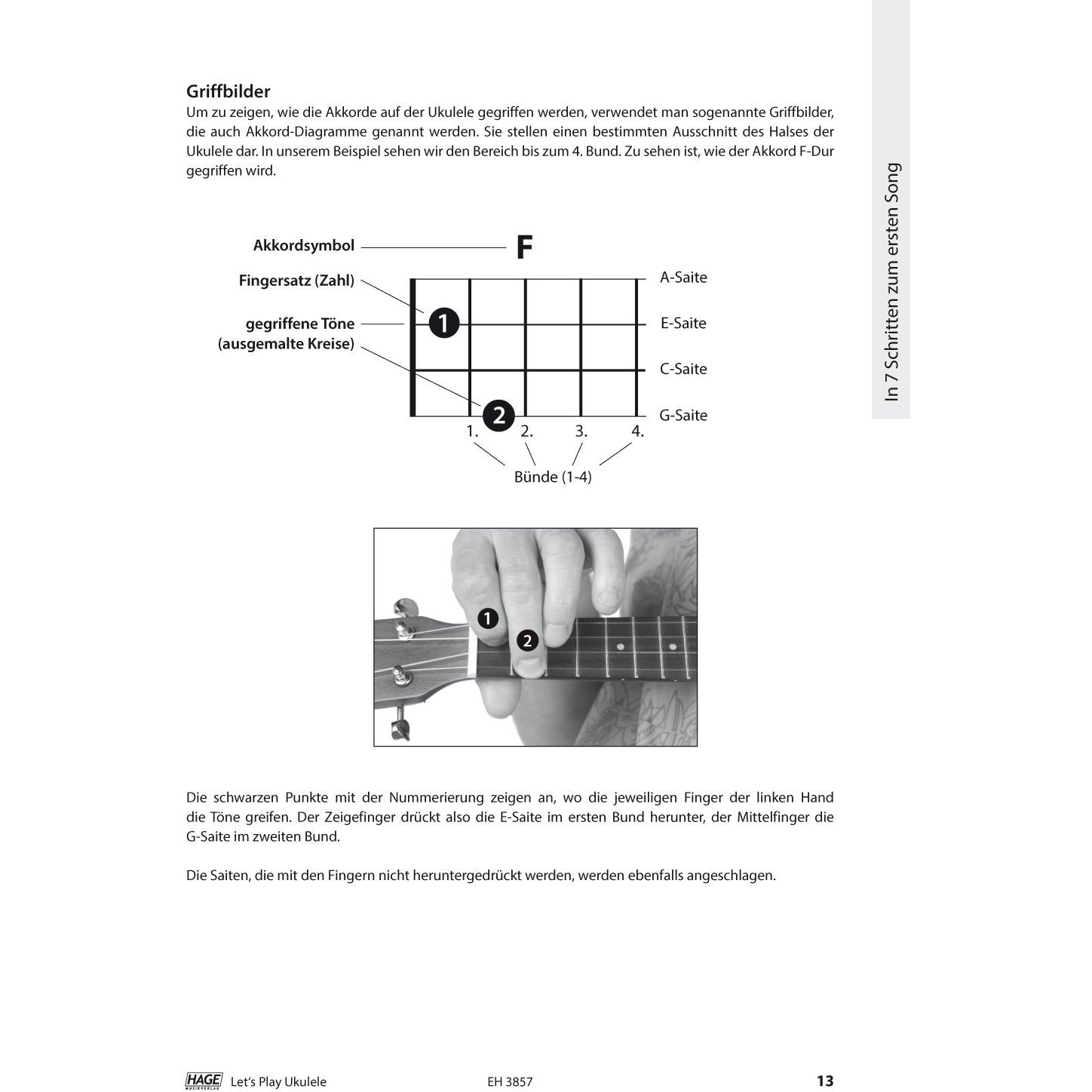 Griffbilder

Um zu zeigen, wie die Akkorde auf der Ukulele gegriffen werden, verwendet man sogenannte Griffbilder, die auch Akkord-Diagramme genannt werden. Sie stellen einen bestimmten Ausschnitt des Halses der Ukulele dar. In unserem Beispiel sehen wir den Bereich bis zum 4. Bund. Zu sehen ist, wie der Akkord F-Dur gegriffen wird.

Akkordsymbol
F
Fingersatz (Zahl)
gegriffene Töne
(ausgemalte Kreise)
1
2
A-Saite
E-Saite
C-Saite
G-Saite
1.
2.
3.
4.
Bünde (1-4)

1
2

Die schwarzen Punkte mit der Nummerierung zeigen an, wo die jeweiligen Finger der linken Hand die Töne greifen. Der Zeigefinger drückt also die E-Saite im ersten Bund herunter, der Mittelfinger die G-Saite im zweiten Bund.

Die Saiten, die mit den Fingern nicht heruntergedrückt werden, werden ebenfalls angeschlagen.

In 7 Schritten zum ersten Song

HAGE MUSIKVERLAG Let's Play Ukulele EH 3857 13