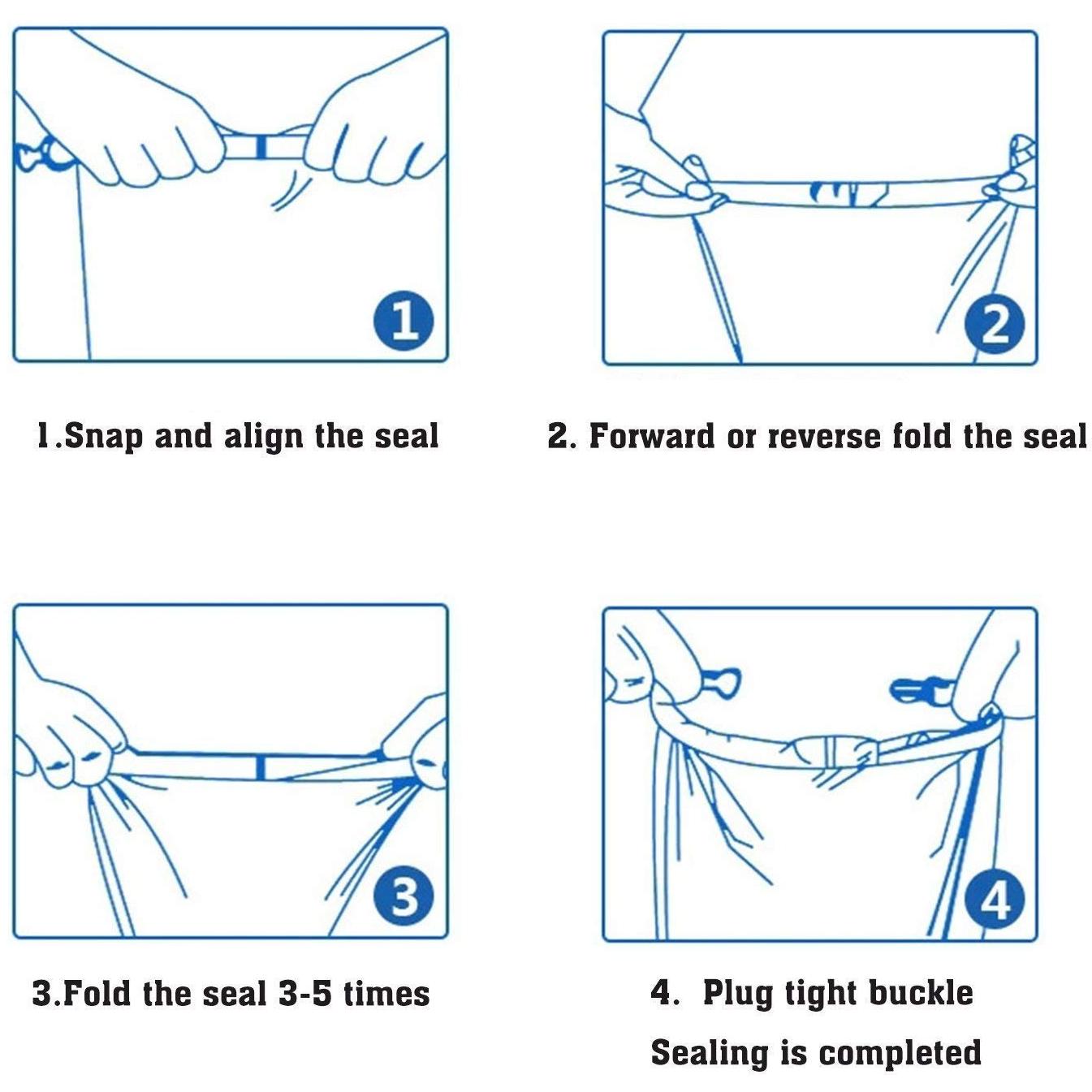 1

1.Snap and align the seal

2

2. Forward or reverse fold the seal

3

3.Fold the seal 3-5 times

4

4. Plug tight buckle
Sealing is completed