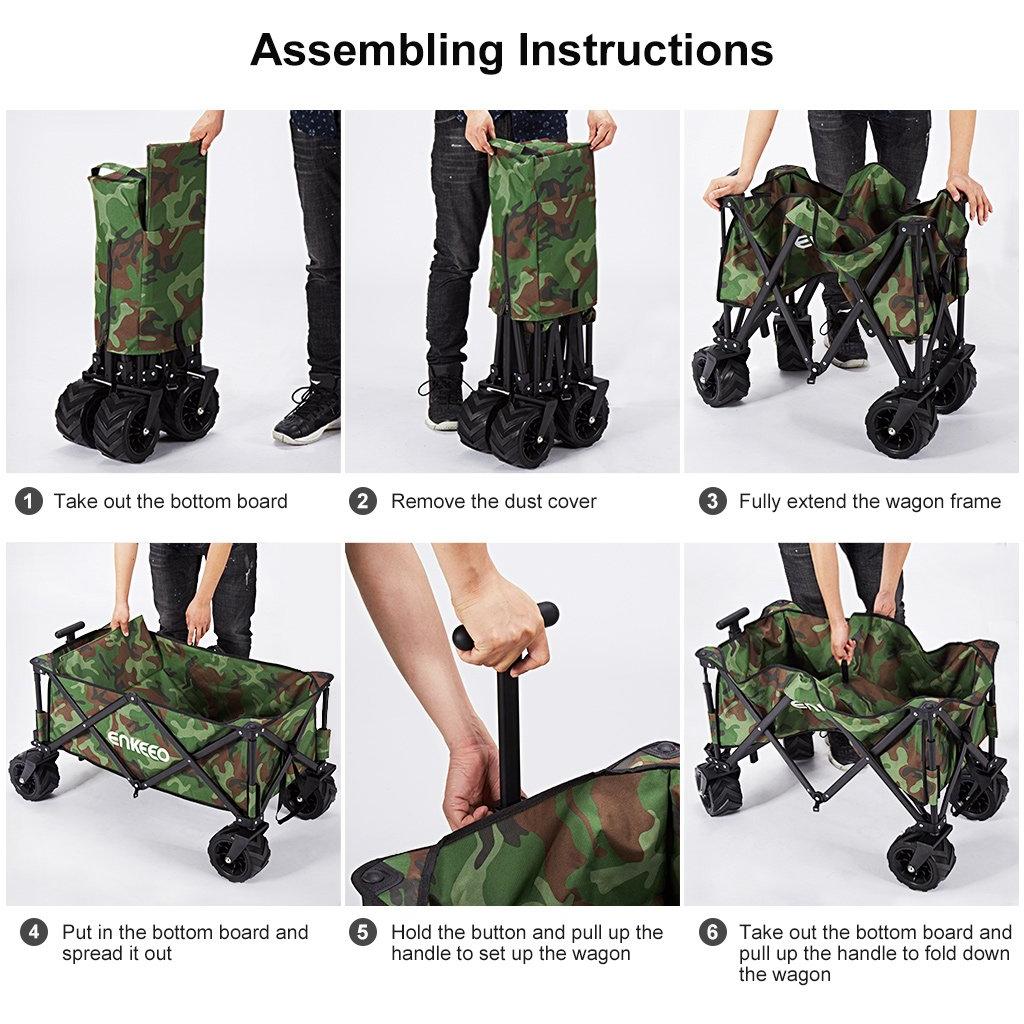 Assembling Instructions

1 Take out the bottom board

2 Remove the dust cover

3 Fully extend the wagon frame

ENKEEO

4 Put in the bottom board and spread it out

5 Hold the button and pull up the handle to set up the wagon

6 Take out the bottom board and pull up the handle to fold down the wagon