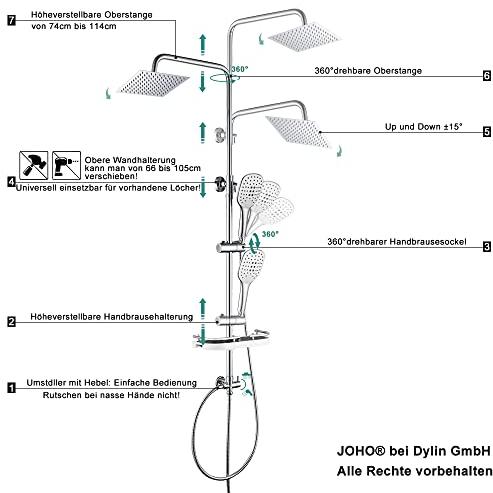 7 Höheverstellbare Oberstange von 74cm bis 114cm

360°

360°drehbare Oberstange 6

Up und Down ±15° 5

Obere Wandhalterung kann man von 66 bis 105cm verschieben!

4 Universell einsetzbar für vorhandene Löcher!

360°

360°drehbarer Handbrausesockel 3

2 Höheverstellbare Handbrausehalterung

1 Umstdller mit Hebel: Einfache Bedienung
Rutschen bei nasse Hände nicht!

JOHO® bei Dylin GmbH
Alle Rechte vorbehalten