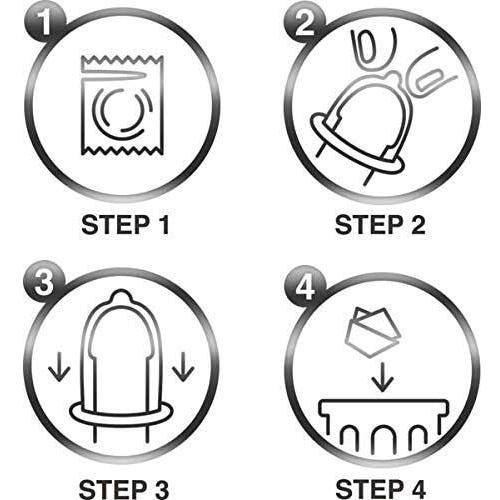 1

STEP 1

2

STEP 2

3

STEP 3

4

STEP 4