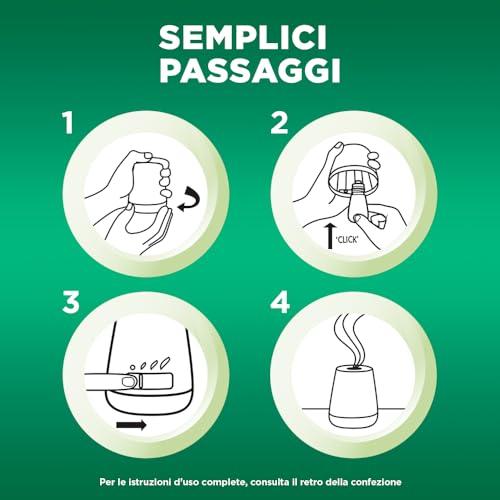 SEMPLICI PASSAGGI

1

2

'CLICK'

3

4

Per le istruzioni d'uso complete, consulta il retro della confezione