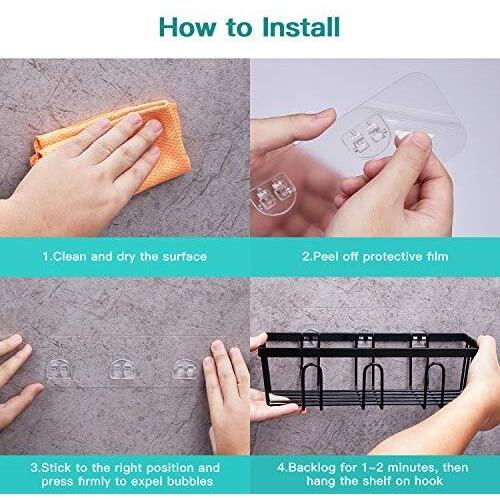 How to Install

1.Clean and dry the surface

2.Peel off protective film

3.Stick to the right position and press firmly to expel bubbles

4.Backlog for 1-2 minutes, then hang the shelf on hook