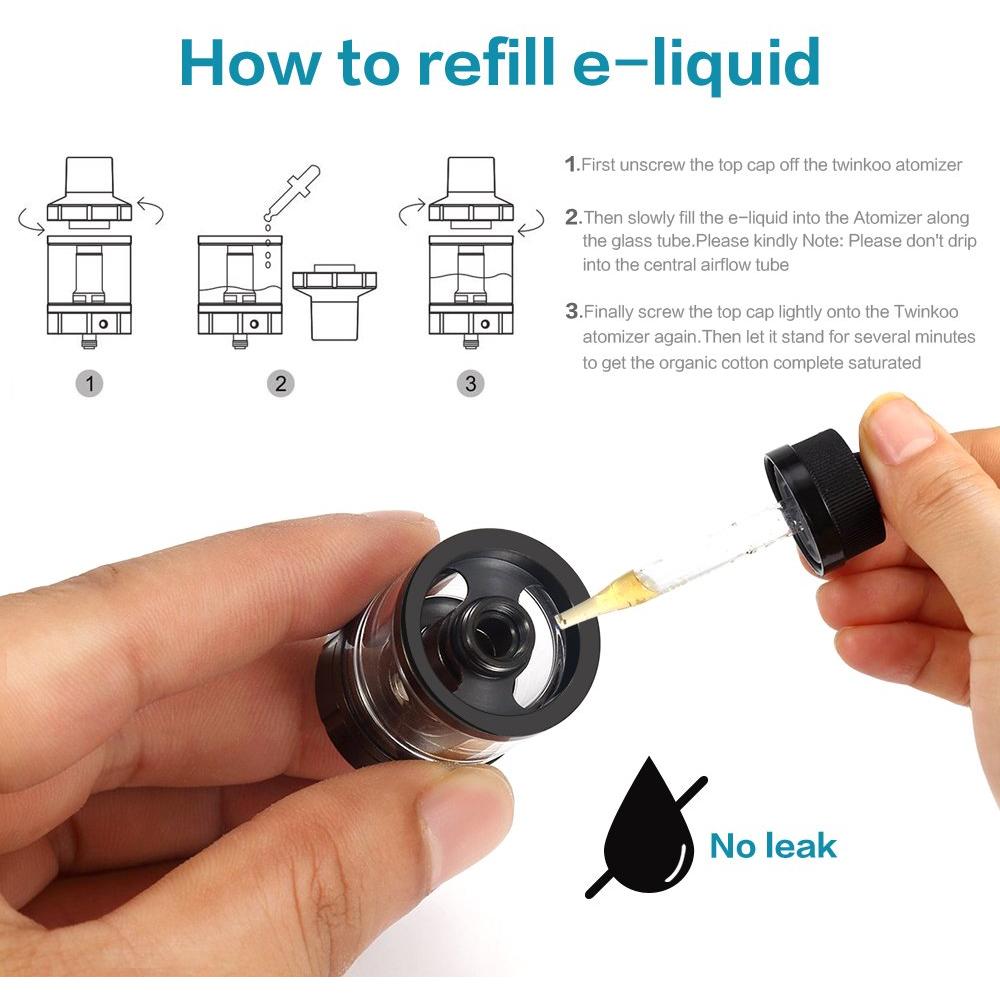 How to refill e-liquid

1

2

3

1.First unscrew the top cap off the twinkoo atomizer

2.Then slowly fill the e-liquid into the Atomizer along the glass tube.Please kindly Note: Please don't drip into the central airflow tube

3.Finally screw the top cap lightly onto the Twinkoo atomizer again.Then let it stand for several minutes to get the organic cotton complete saturated

No leak